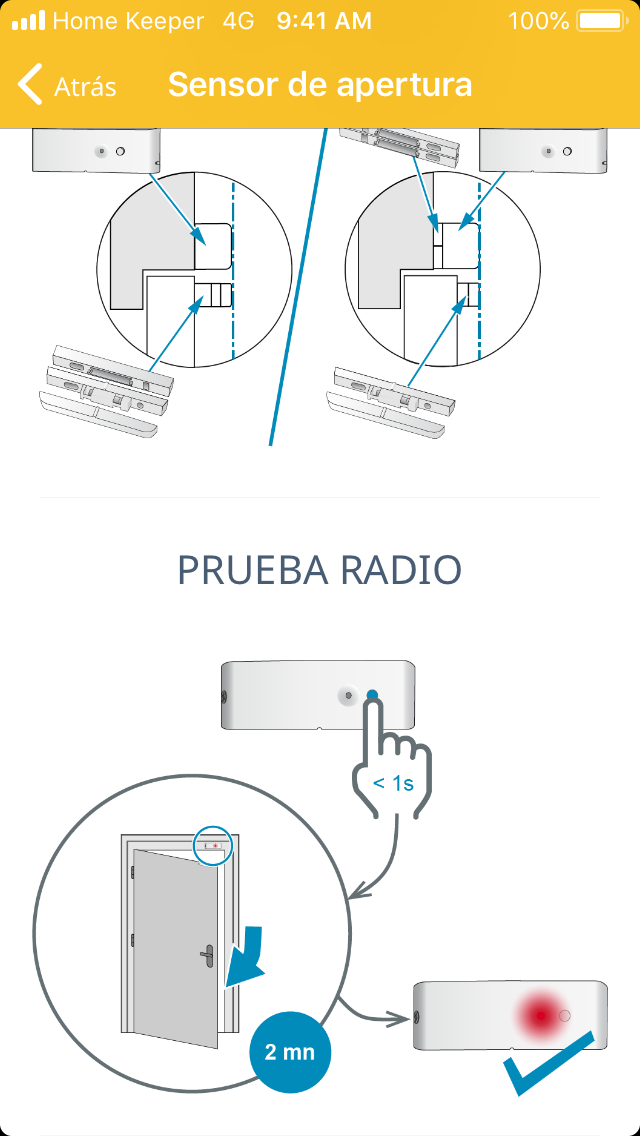 Home Keeper 4G 9:41 AM 100%

Atrás Sensor de apertura

PRUEBA RADIO

< 1s

2 mn